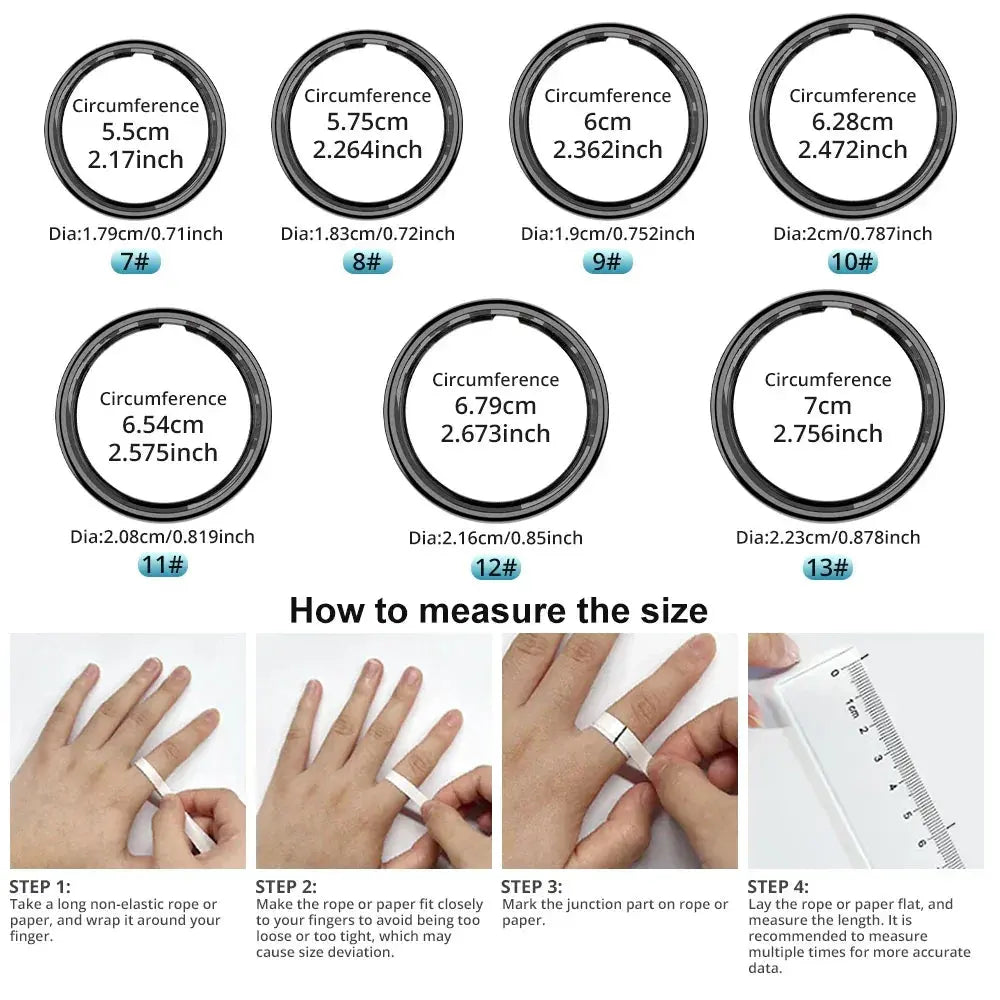 Circumference
5.5cm
2.17inch
Dia:1.79cm/0.71inch
7#

Circumference
5.75cm
2.264inch
Dia:1.83cm/0.72inch
8#

Circumference
6cm
2.362inch
Dia:1.9cm/0.752inch
9#

Circumference
6.28cm
2.472inch
Dia:2cm/0.787inch
10#

Circumference
6.54cm
2.575inch
Dia:2.08cm/0.819inch
11#

Circumference
6.79cm
2.673inch
Dia:2.16cm/0.85inch
12#

Circumference
7cm
2.756inch
Dia:2.23cm/0.878inch
13#

How to measure the size

0 1cm 2 3 4 5 6

STEP 1:
Take a long non-elastic rope or paper, and wrap it around your finger.

STEP 2:
Make the rope or paper fit closely to your fingers to avoid being too loose or too tight, which may cause size deviation.

STEP 3:
Mark the junction part on rope or paper.

STEP 4:
Lay the rope or paper flat, and measure the length. It is recommended to measure multiple times for more accurate data.